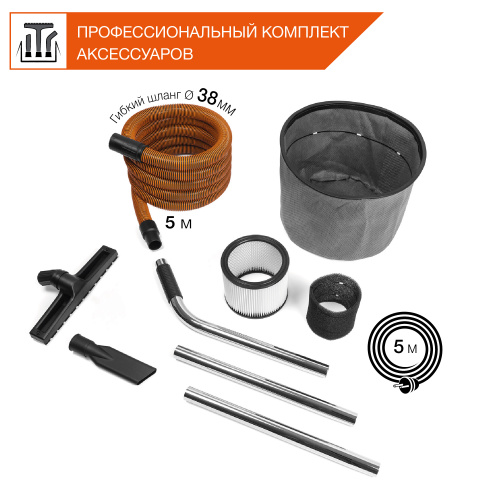 ПРОФЕССИОНАЛЬНЫЙ КОМПЛЕКТ АКСЕССУАРОВ

Гибкий шланг Ø 38 мм

5 м

5 м